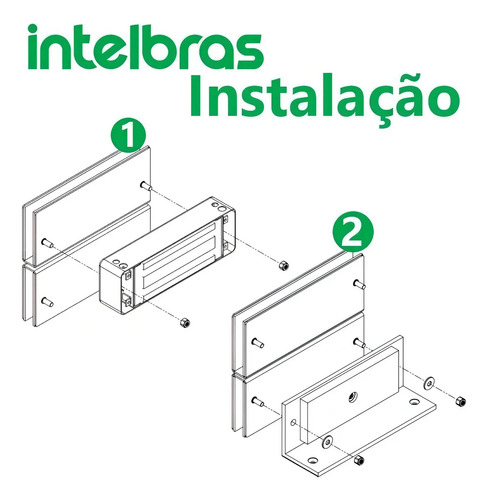 intelbras
Instalação

1

2